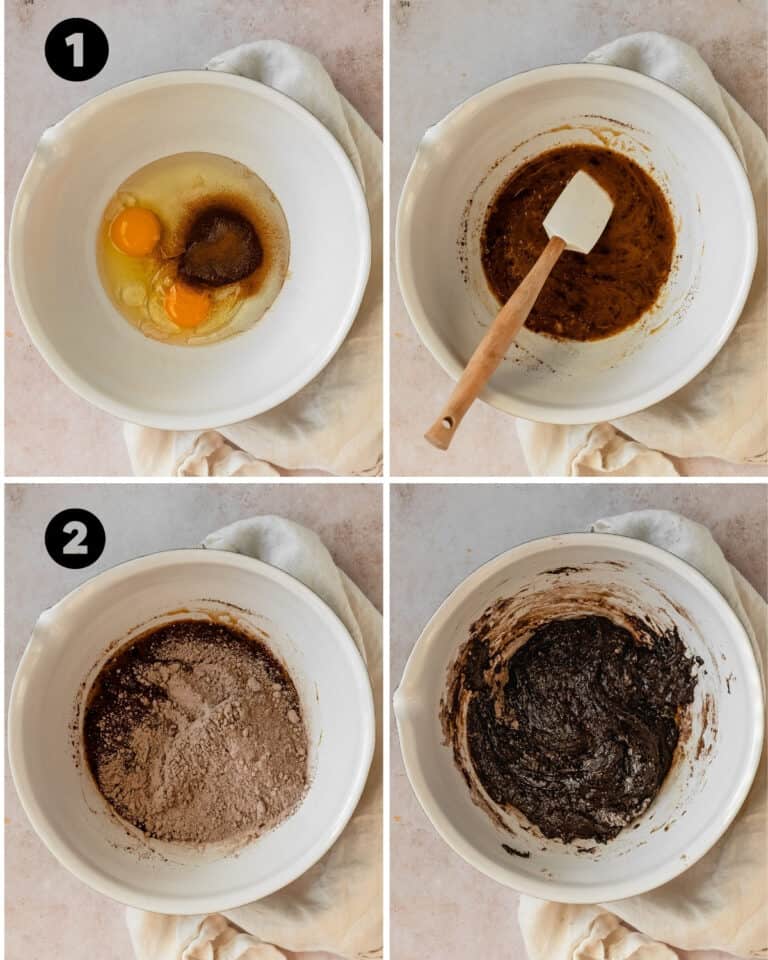 1

2