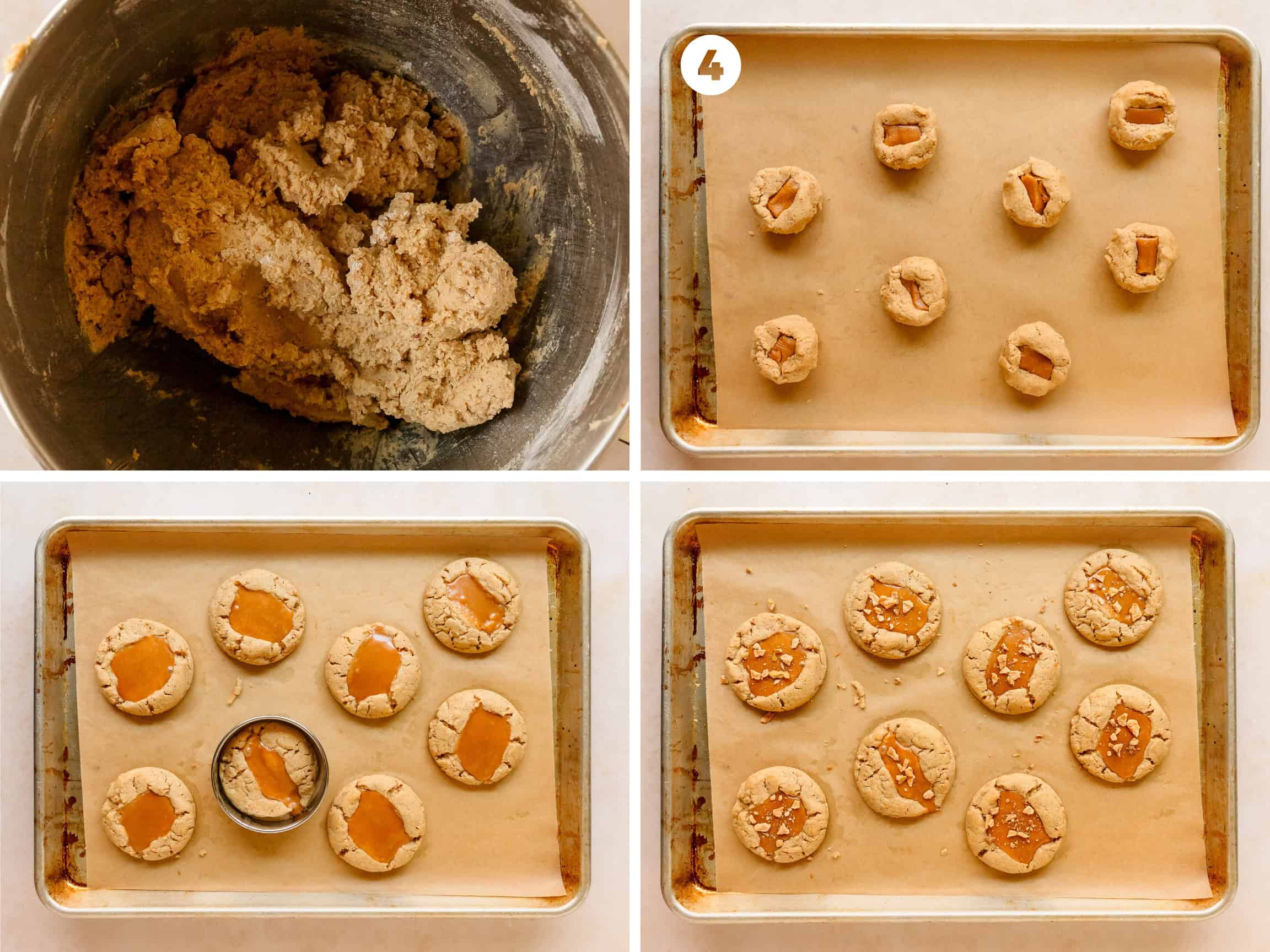 4